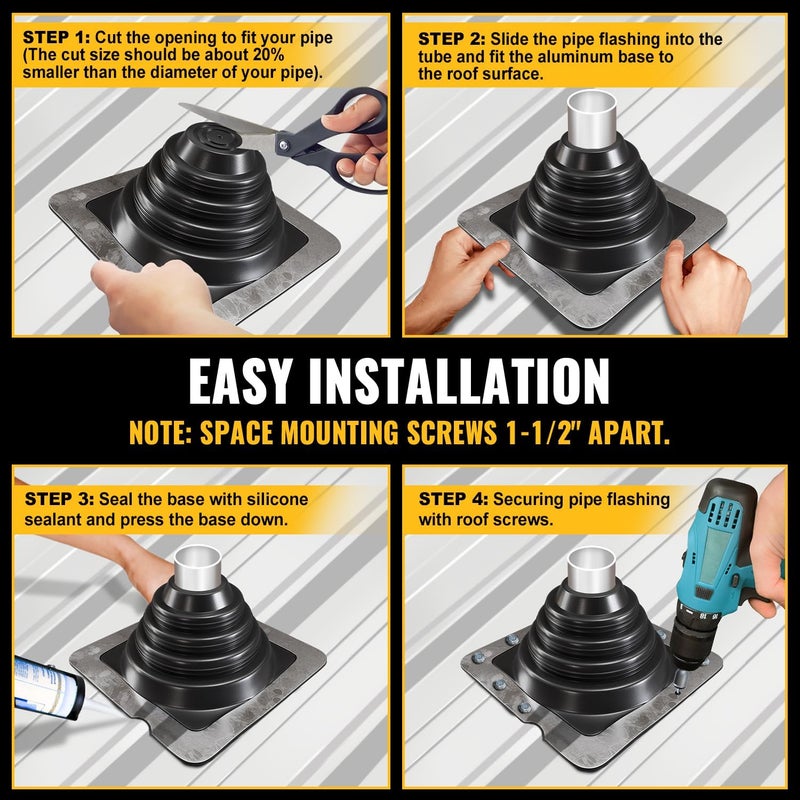 STEP 1: Cut the opening to fit your pipe (The cut size should be about 20% smaller than the diameter of your pipe).

STEP 2: Slide the pipe flashing into the tube and fit the aluminum base to the roof surface.

EASY INSTALLATION

NOTE: SPACE MOUNTING SCREWS 1-1/2" APART.

STEP 3: Seal the base with silicone sealant and press the base down.

STEP 4: Securing pipe flashing with roof screws.